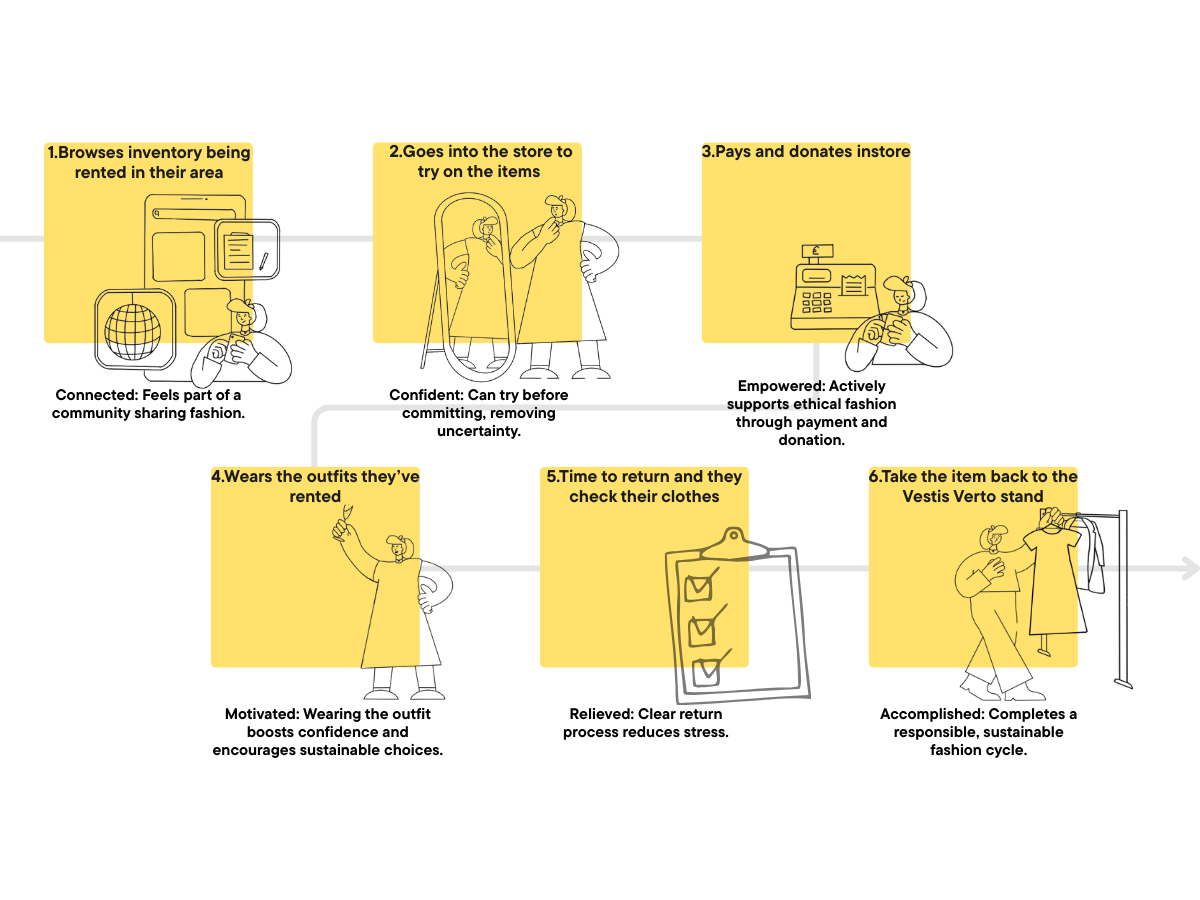 1.Browses inventory being rented in their area

Connected: Feels part of a community sharing fashion.

2.Goes into the store to try on the items

Confident: Can try before committing, removing uncertainty.

3.Pays and donates instore

£

Empowered: Actively supports ethical fashion through payment and donation.

4.Wears the outfits they've rented

Motivated: Wearing the outfit boosts confidence and encourages sustainable choices.

5.Time to return and they check their clothes

Relieved: Clear return process reduces stress.

6.Take the item back to the Vestis Verto stand

Accomplished: Completes a responsible, sustainable fashion cycle.